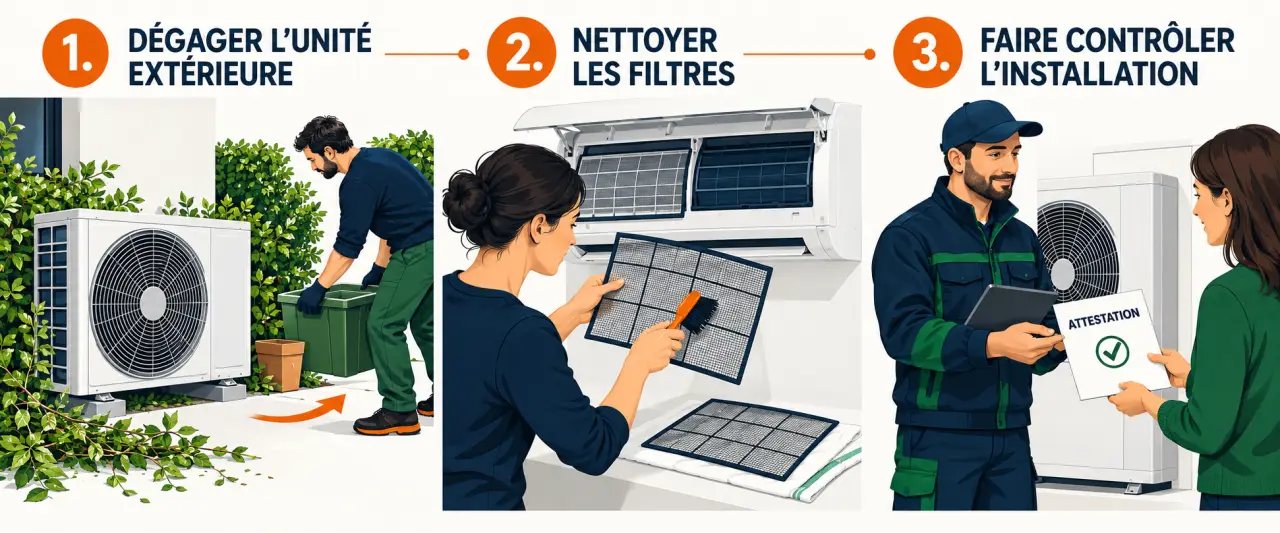 1. DÉGAGER L'UNITÉ EXTÉRIEURE

2. NETTOYER LES FILTRES

3. FAIRE CONTRÔLER L'INSTALLATION

ATTESTATION